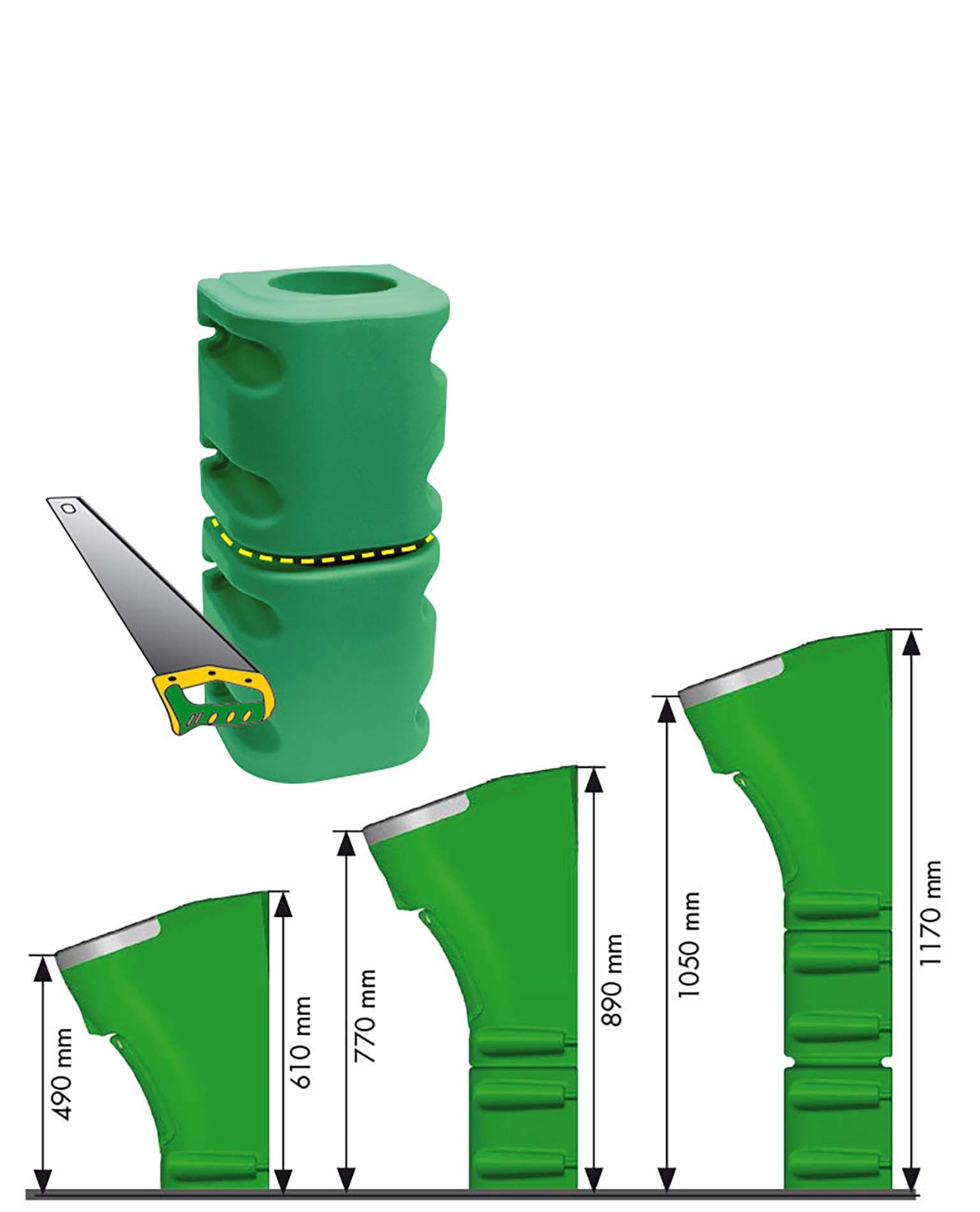 490 mm
610 mm
770 mm
890 mm
1050 mm
1170 mm